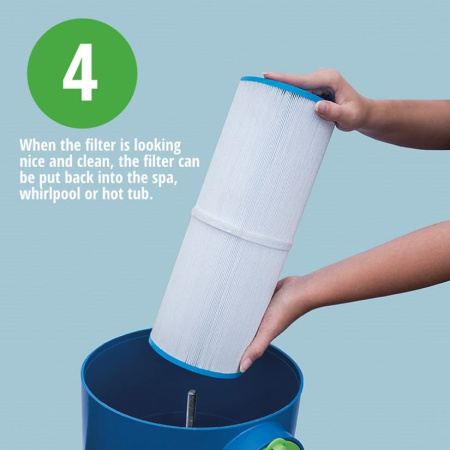 4

When the filter is looking nice and clean, the filter can be put back into the spa, whirlpool or hot tub.